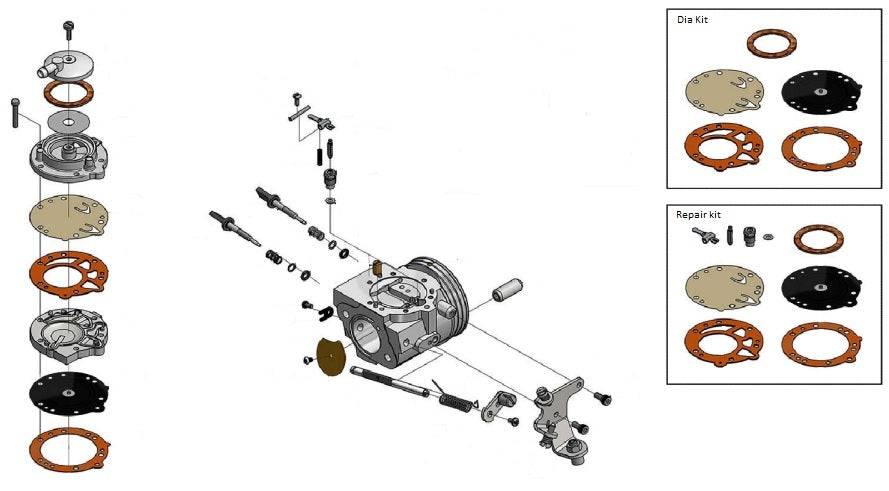 Dia Kit

Repair kit