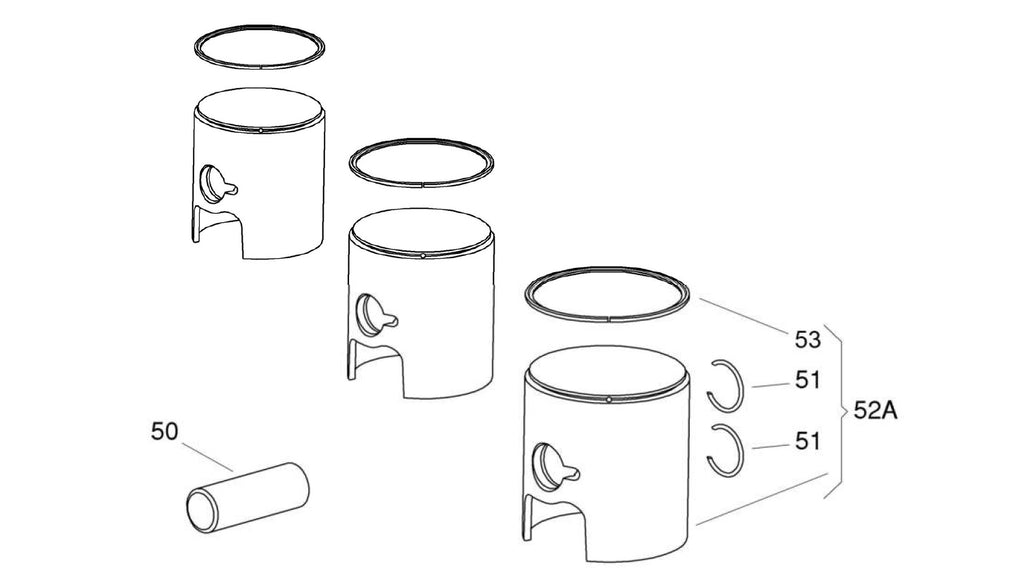 53
51
52A
51
50