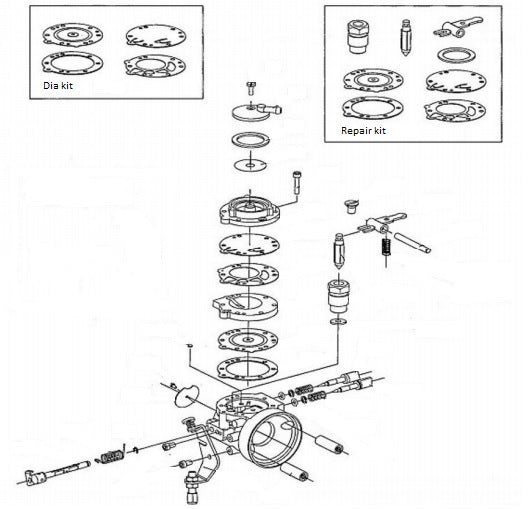 Dia kit

Repair kit